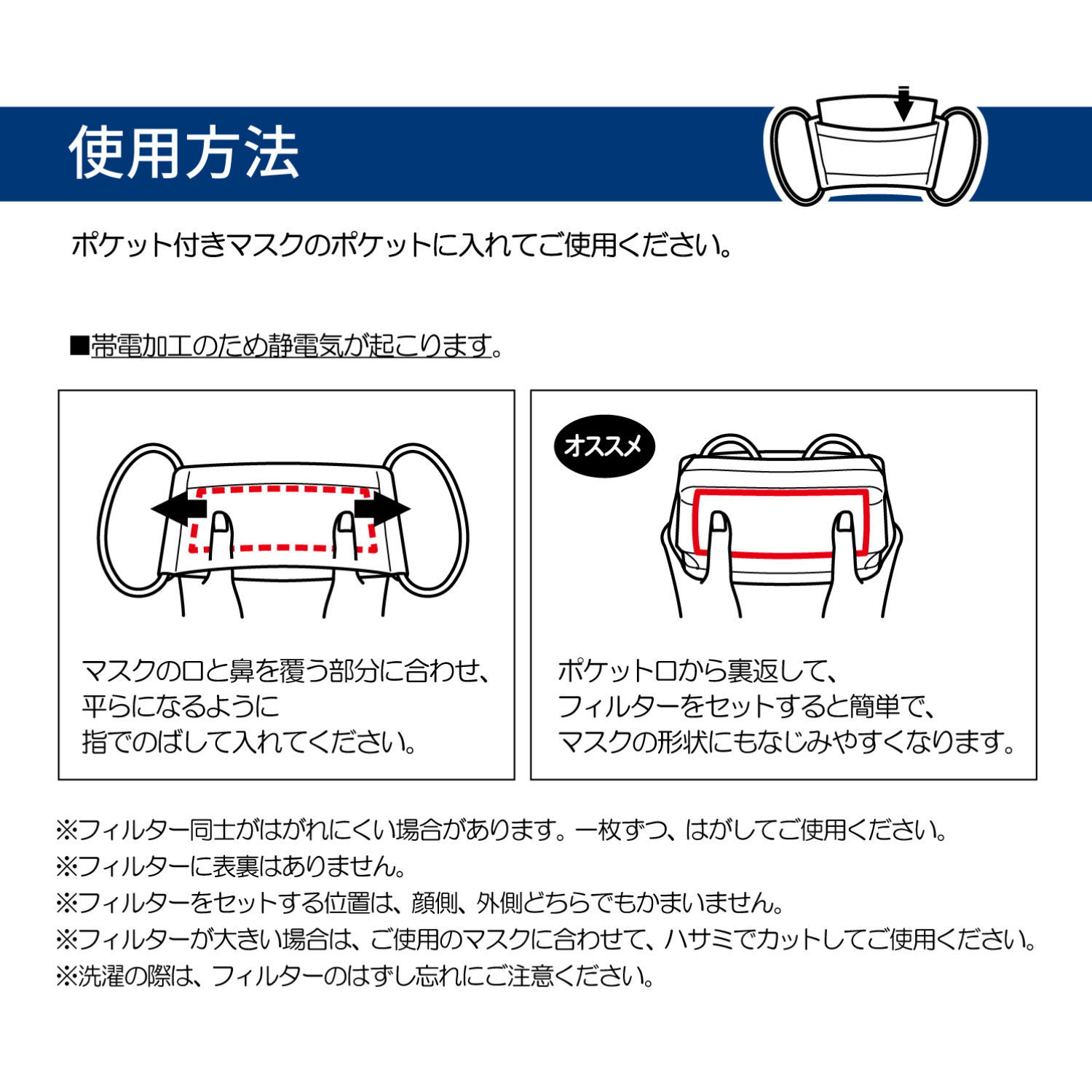 使用方法

ポケット付きマスクのポケットに入れてご使用ください。

■帯電加工のため静電気が起こります。

マスクの口と鼻を覆う部分に合わせ、平らになるように指でのばして入れてください。

オススメ

ポケット口から裏返して、フィルターをセットすると簡単で、マスクの形状にもなじみやすくなります。

※フィルター同士がはがれにくい場合があります。一枚ずつ、はがしてご使用ください。
※フィルターに表裏はありません。
※フィルターをセットする位置は、顔側、外側どちらでもかまいません。
※フィルターが大きい場合は、ご使用のマスクに合わせて、ハサミでカットしてご使用ください。
※洗濯の際は、フィルターのはずし忘れにご注意ください。